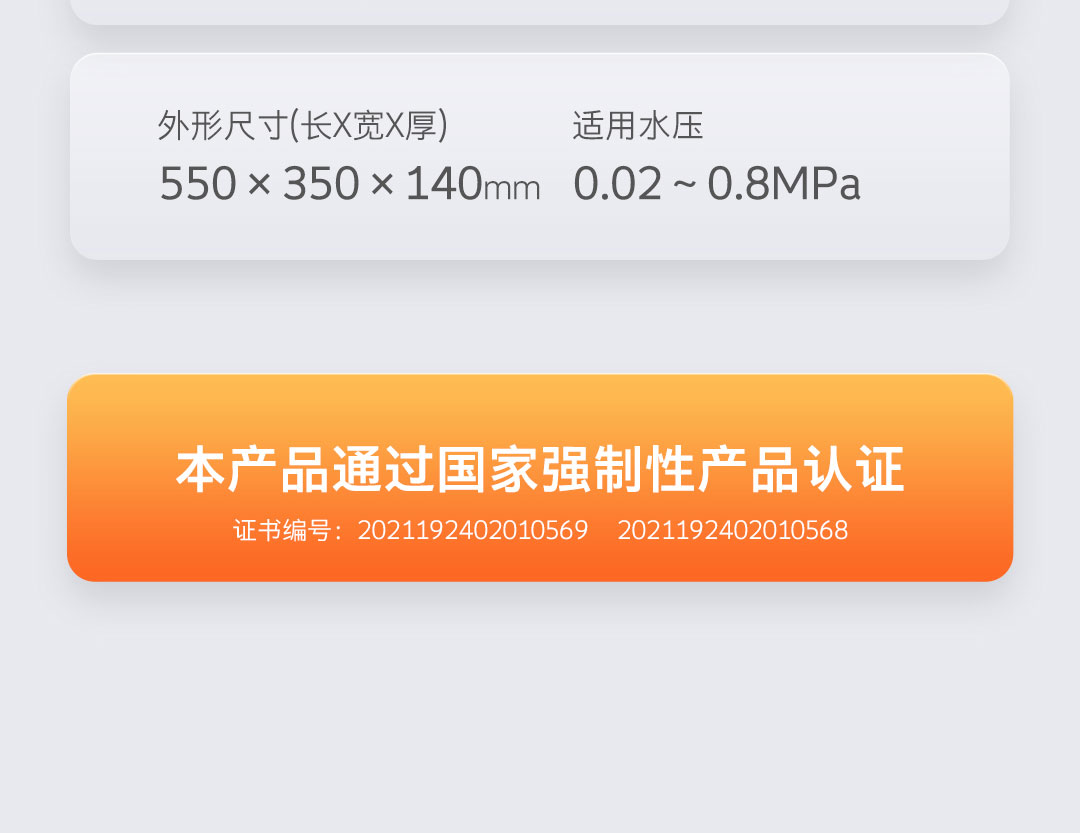 外形尺寸(长X宽X厚)
550 × 350 × 140mm

适用水压
0.02 ~ 0.8MPa

本产品通过国家强制性产品认证
证书编号：2021192402010569　2021192402010568