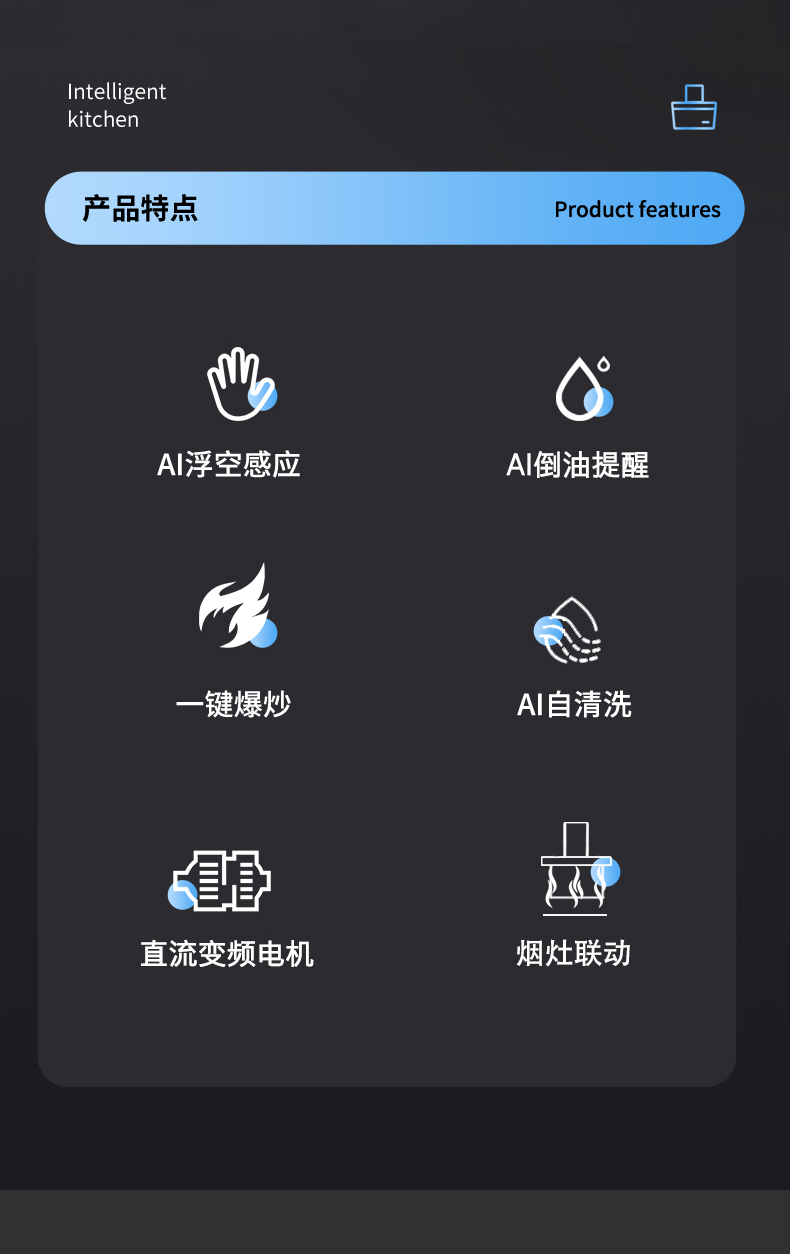 Intelligent
kitchen

产品特点

Product features

AI浮空感应

AI倒油提醒

一键爆炒

AI自清洗

直流变频电机

烟灶联动